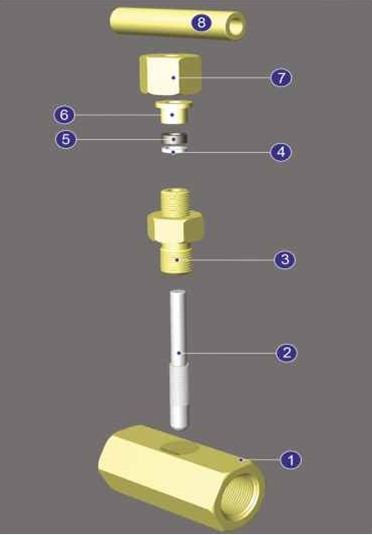 8
7
6
5
4
3
2
1